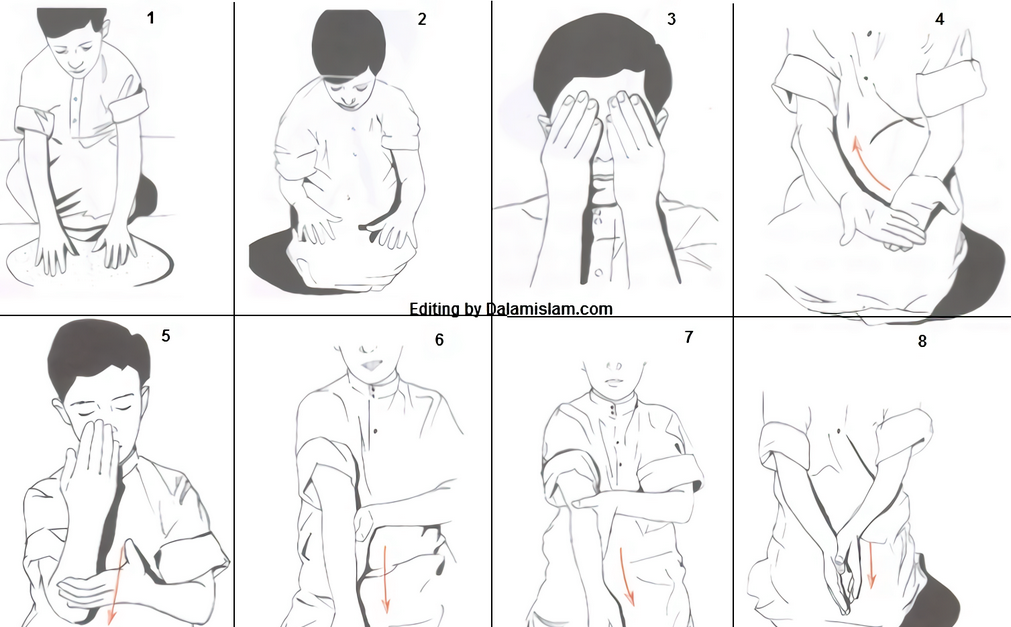 1

2

3

4

Editing by Dalamislam.com

5

6

7

8